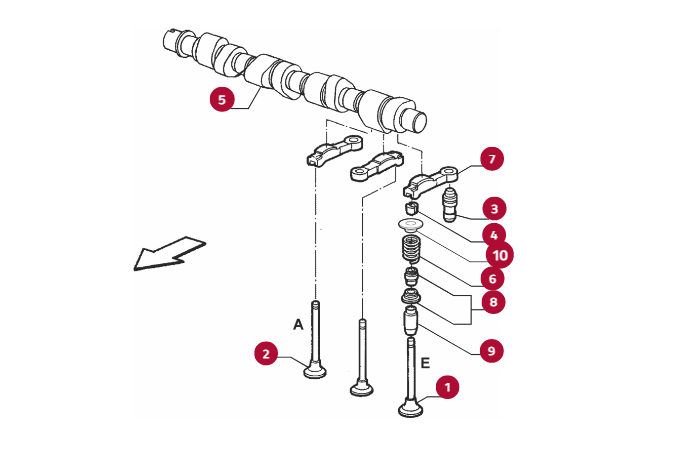 5
7
3
4
10
6
8
9
A
2
E
1